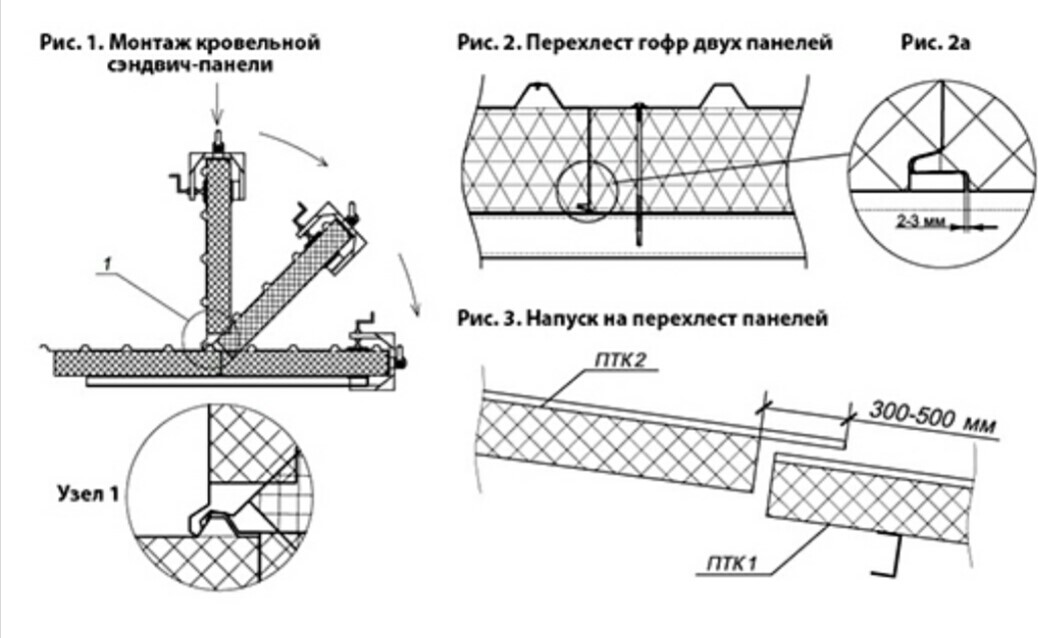 Рис. 1. Монтаж кровельной сэндвич-панели

1

Узел 1

Рис. 2. Перехлест гофр двух панелей

Рис. 2а

2-3 мм

Рис. 3. Напуск на перехлест панелей

ПТК2

300-500 мм

ПТК1